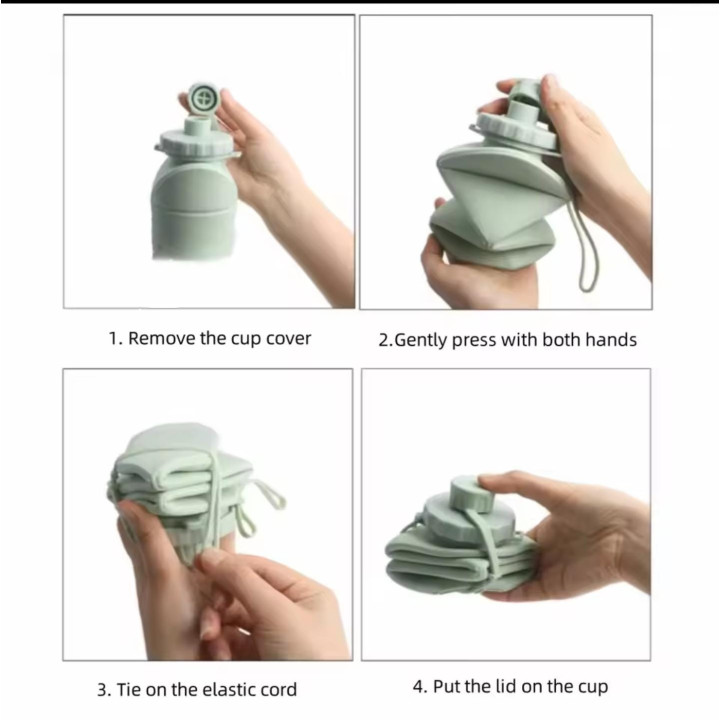 1. Remove the cup cover

2.Gently press with both hands

3. Tie on the elastic cord

4. Put the lid on the cup